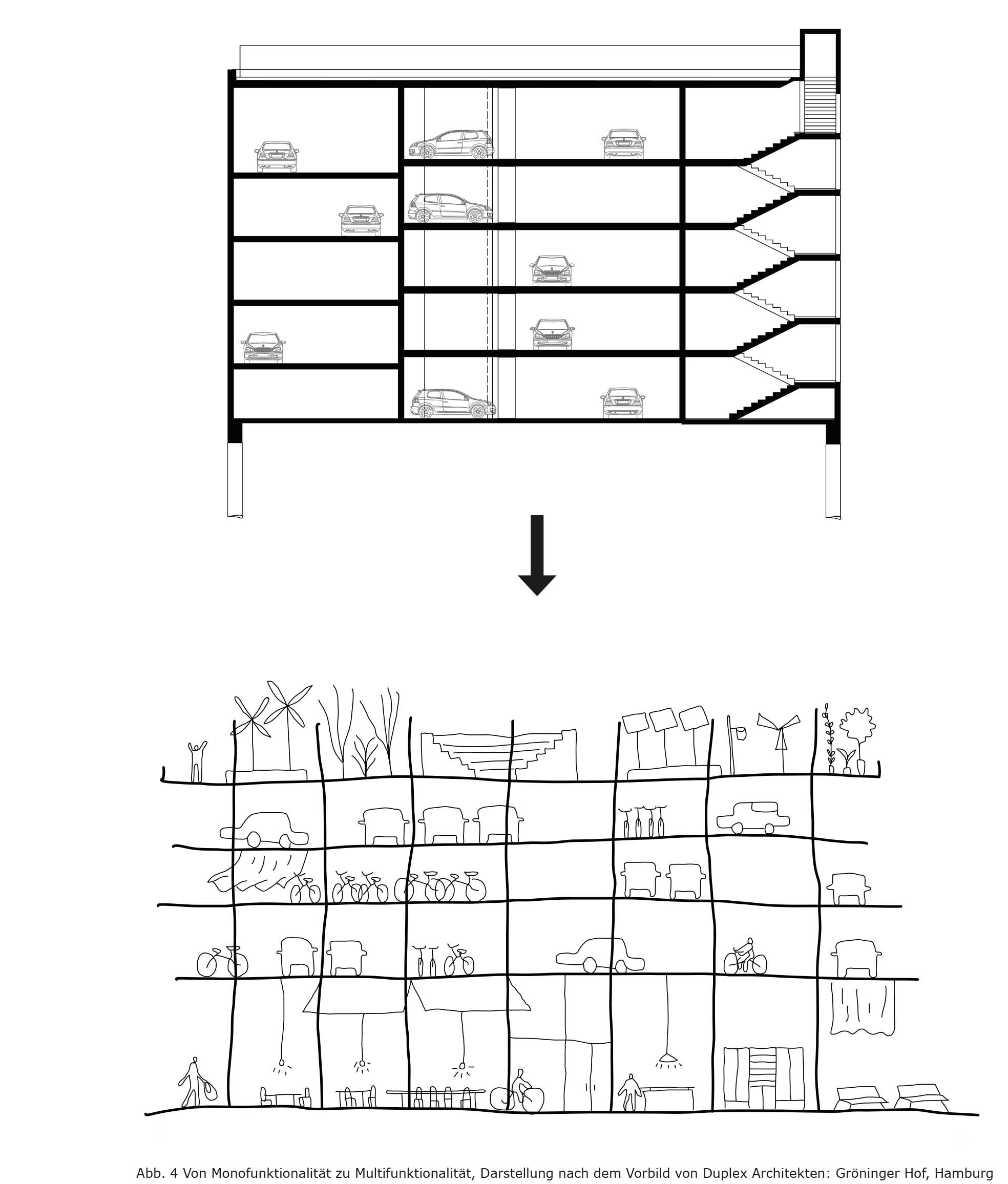 Abb. 4 Von Monofunktionalität zu Multifunktionalität, Darstellung nach dem Vorbild von Duplex Architekten: Gröninger Hof, Hamburg