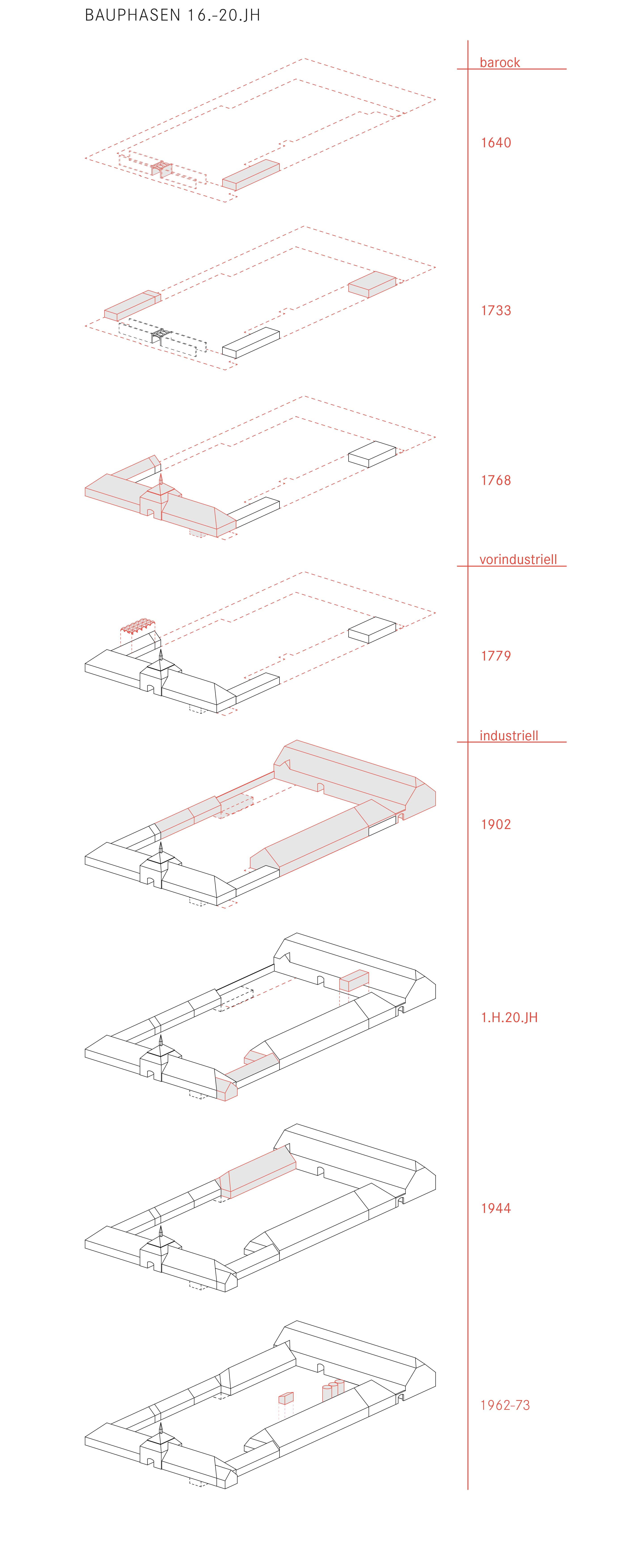 BAUPHASEN 16.-20.JH

barock

1640

1733

1768

vorindustriell

1779

industriell

1902

1.H.20.JH

1944

1962-73