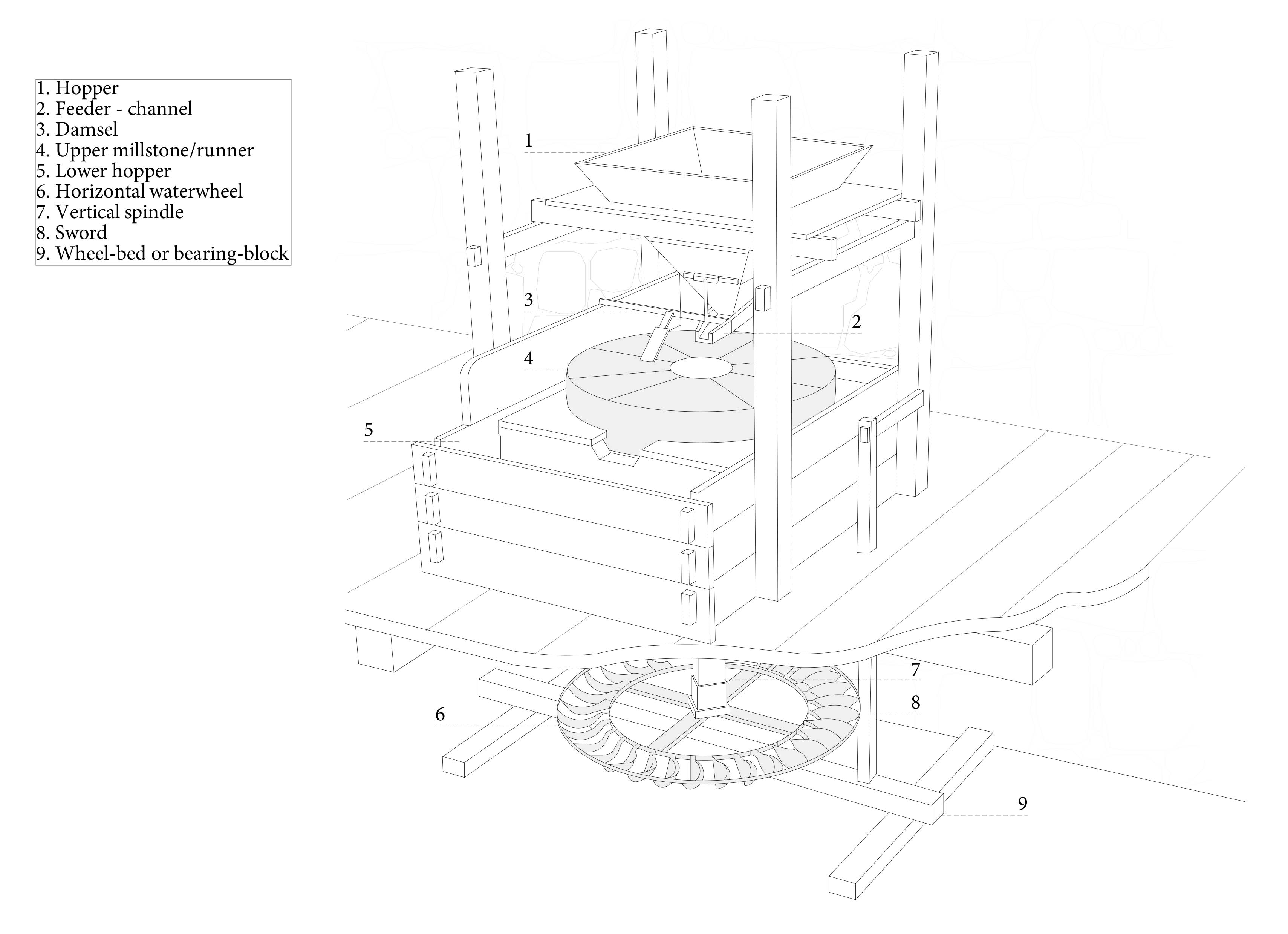 1. Hopper
2. Feeder - channel
3. Damsel
4. Upper millstone/runner
5. Lower hopper
6. Horizontal waterwheel
7. Vertical spindle
8. Sword
9. Wheel-bed or bearing-block

1

3

2

4

5

7

8

6

9